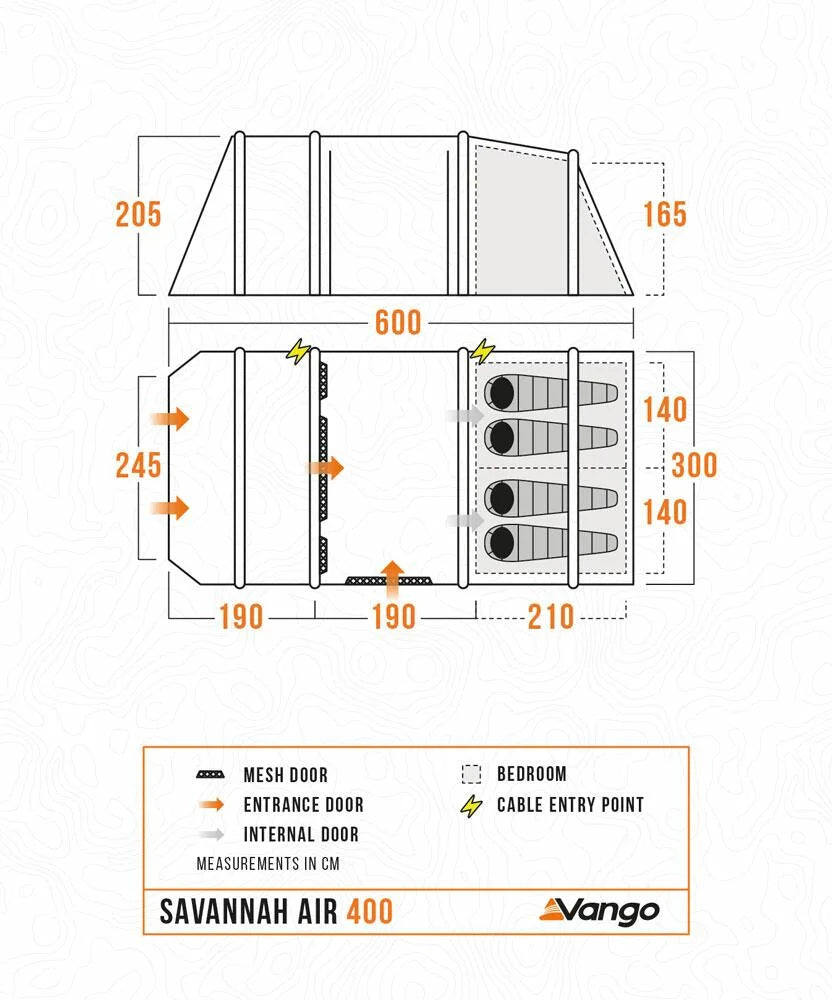 205

165

600

245

140

300

140

190

190

210

MESH DOOR

ENTRANCE DOOR

INTERNAL DOOR

BEDROOM

CABLE ENTRY POINT

MEASUREMENTS IN CM

SAVANNAH AIR 400

Vango